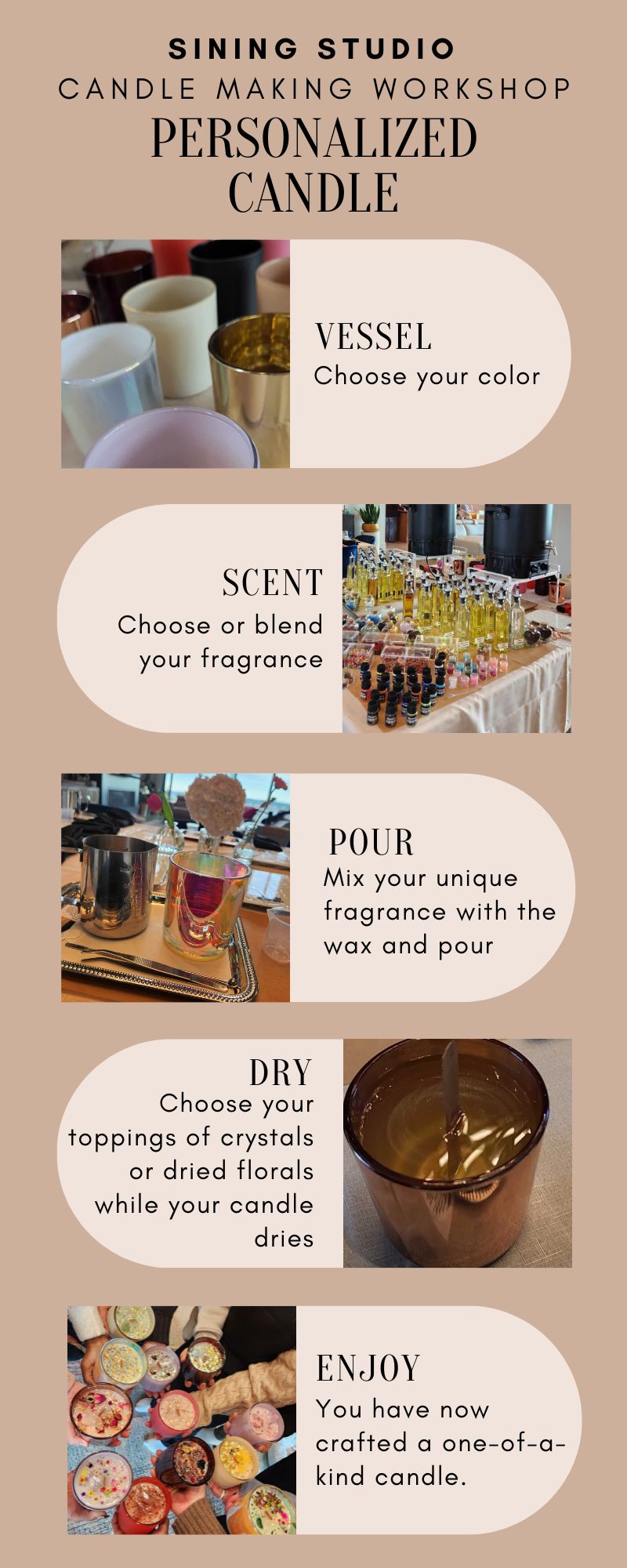 SINING STUDIO
CANDLE MAKING WORKSHOP
PERSONALIZED CANDLE

VESSEL
Choose your color

SCENT
Choose or blend your fragrance

POUR
Mix your unique fragrance with the wax and pour

DRY
Choose your toppings of crystals or dried florals while your candle dries

ENJOY
You have now crafted a one-of-a-kind candle.